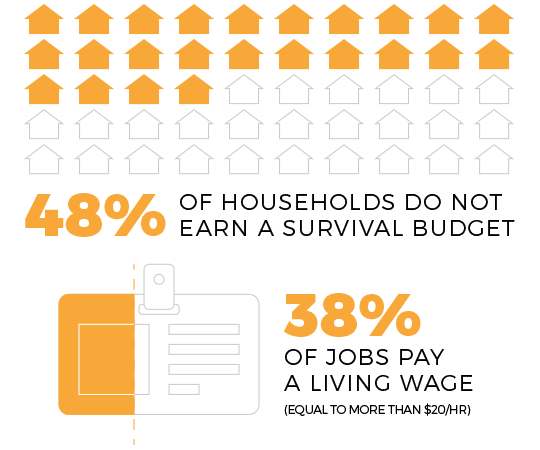 48% OF HOUSEHOLDS DO NOT EARN A SURVIVAL BUDGET

38%

OF JOBS PAY A LIVING WAGE

(EQUAL TO MORE THAN \$20/HR)