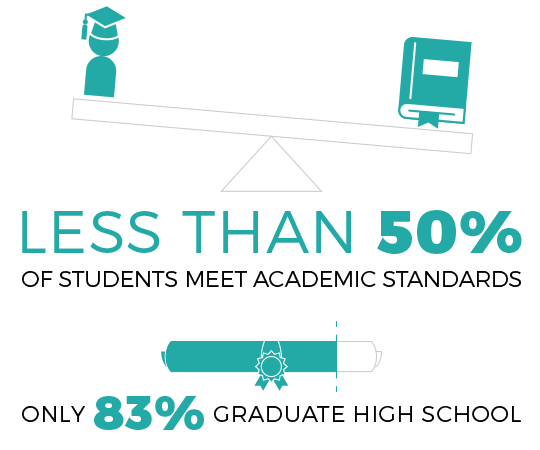 LESS THAN 50%
OF STUDENTS MEET ACADEMIC STANDARDS

ONLY 83% GRADUATE HIGH SCHOOL