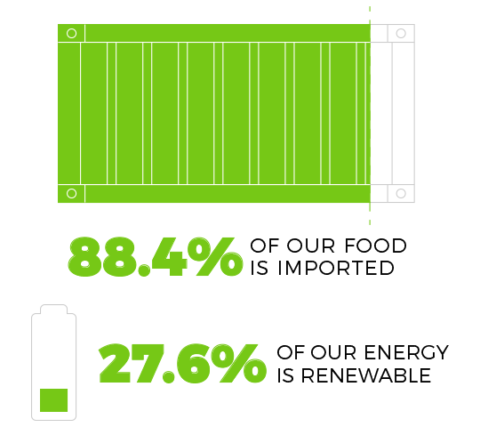 88.4% OF OUR FOOD IS IMPORTED

27.6% OF OUR ENERGY IS RENEWABLE