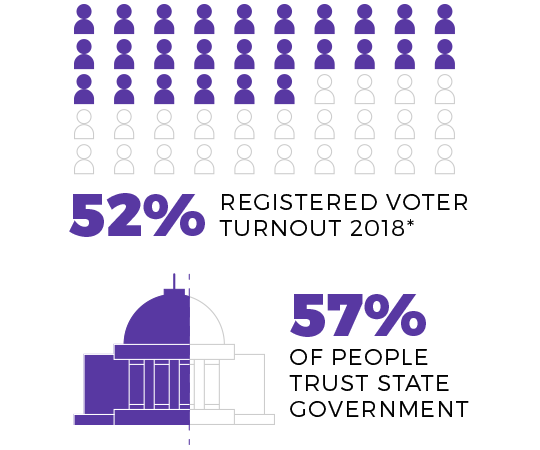 52% REGISTERED VOTER TURNOUT 2018*

57% OF PEOPLE TRUST STATE GOVERNMENT