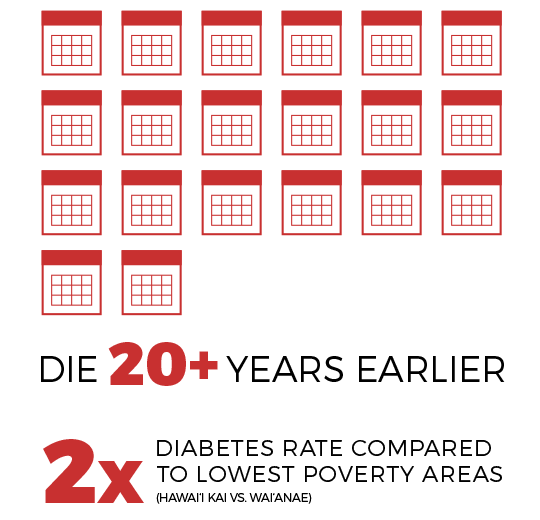 DIE 20+ YEARS EARLIER

2x DIABETES RATE COMPARED TO LOWEST POVERTY AREAS (HAWAI'I KAI VS. WAI'ANAE)